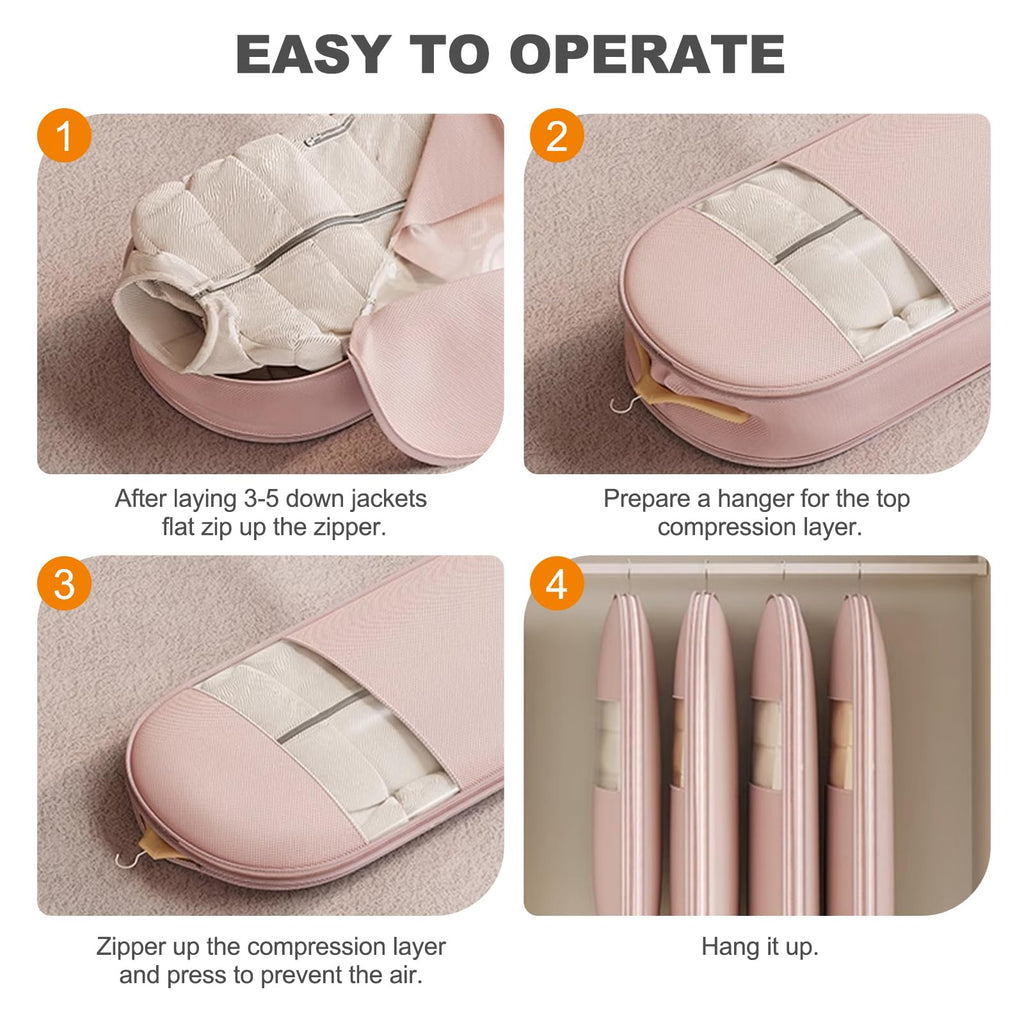 EASY TO OPERATE

1

After laying 3-5 down jackets flat zip up the zipper.

2

Prepare a hanger for the top compression layer.

3

Zipper up the compression layer and press to prevent the air.

4

Hang it up.