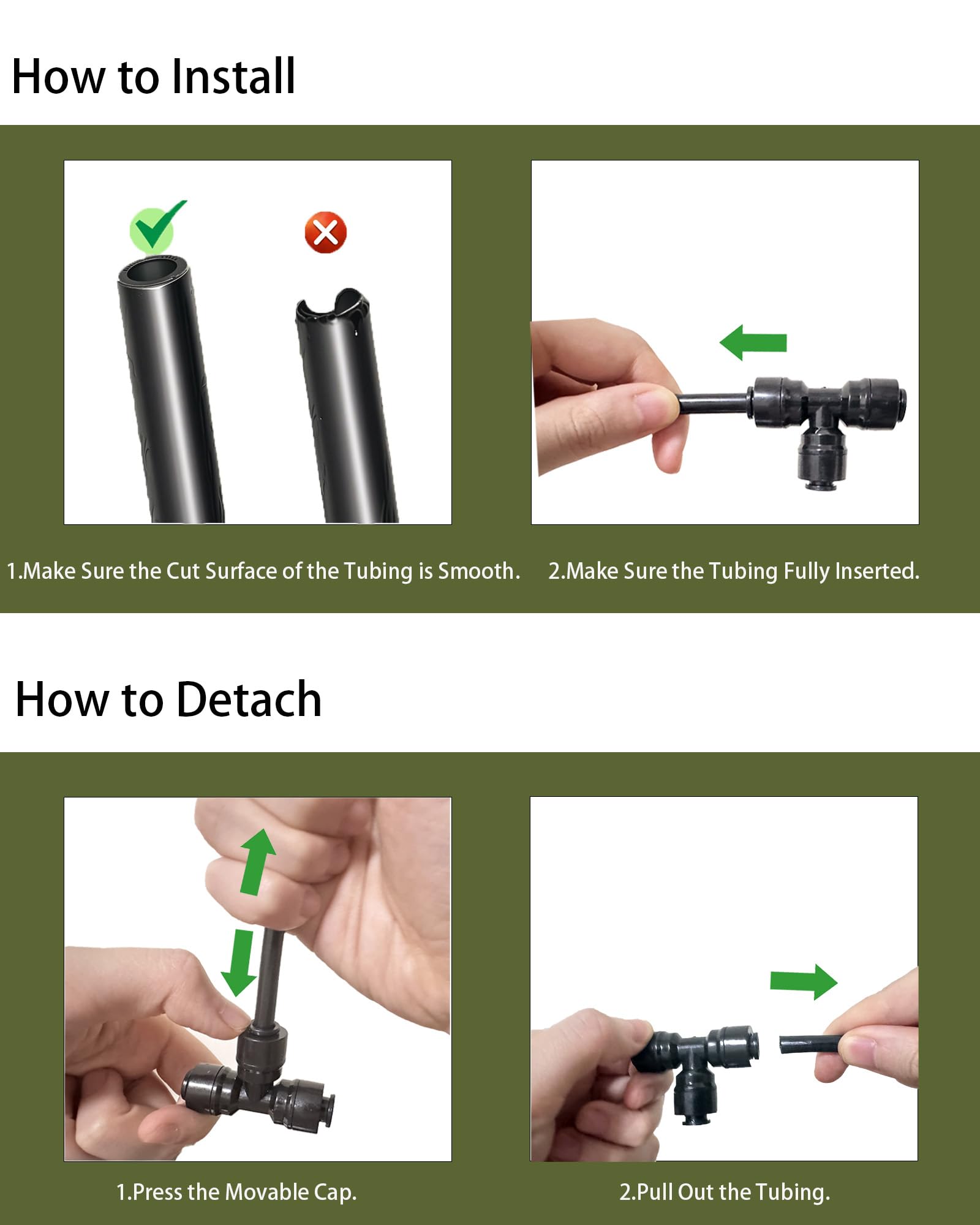 How to Install

1.Make Sure the Cut Surface of the Tubing is Smooth.

2.Make Sure the Tubing Fully Inserted.

How to Detach

1.Press the Movable Cap.

2.Pull Out the Tubing.